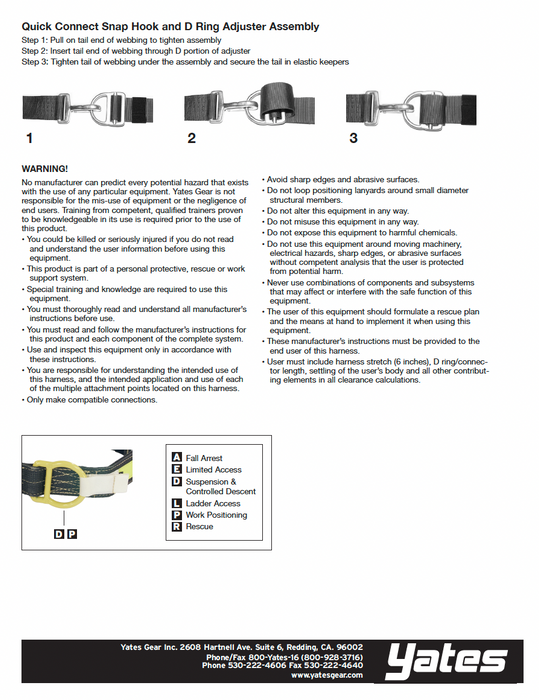 Quick Connect Snap Hook and D Ring Adjuster Assembly

Step 1: Pull on tail end of webbing to tighten assembly
Step 2: Insert tail end of webbing through D portion of adjuster
Step 3: Tighten tail of webbing under the assembly and secure the tail in elastic keepers

1

2

3

WARNING!

No manufacturer can predict every potential hazard that exists with the use of any particular equipment. Yates Gear is not responsible for the mis-use of equipment or the negligence of end users. Training from competent, qualified trainers proven to be knowledgeable in its use is required prior to the use of this product.

• You could be killed or seriously injured if you do not read and understand the user information before using this equipment.
• This product is part of a personal protective, rescue or work support system.
• Special training and knowledge are required to use this equipment.
• You must thoroughly read and understand all manufacturer's instructions before use.
• You must read and follow the manufacturer's instructions for this product and each component of the complete system.
• Use and inspect this equipment only in accordance with these instructions.
• You are responsible for understanding the intended use of this harness, and the intended application and use of each of the multiple attachment points located on this harness.
• Only make compatible connections.

• Avoid sharp edges and abrasive surfaces.
• Do not loop positioning lanyards around small diameter structural members.
• Do not alter this equipment in any way.
• Do not misuse this equipment in any way.
• Do not expose this equipment to harmful chemicals.
• Do not use this equipment around moving machinery, electrical hazards, sharp edges, or abrasive surfaces without competent analysis that the user is protected from potential harm.
• Never use combinations of components and subsystems that may affect or interfere with the safe function of this equipment.
• The user of this equipment should formulate a rescue plan and the means at hand to implement it when using this equipment.
• These manufacturer's instructions must be provided to the end user of this harness.
• User must include harness stretch (6 inches), D ring/connector length, settling of the user's body and all other contributing elements in all clearance calculations.

D P

A Fall Arrest
E Limited Access
D Suspension & Controlled Descent
L Ladder Access
P Work Positioning
R Rescue

Yates Gear Inc. 2608 Hartnell Ave. Suite 6, Redding, CA. 96002
Phone/Fax 800-Yates-16 (800-928-3716)
Phone 530-222-4606 Fax 530-222-4640
www.yatesgear.com

Yates